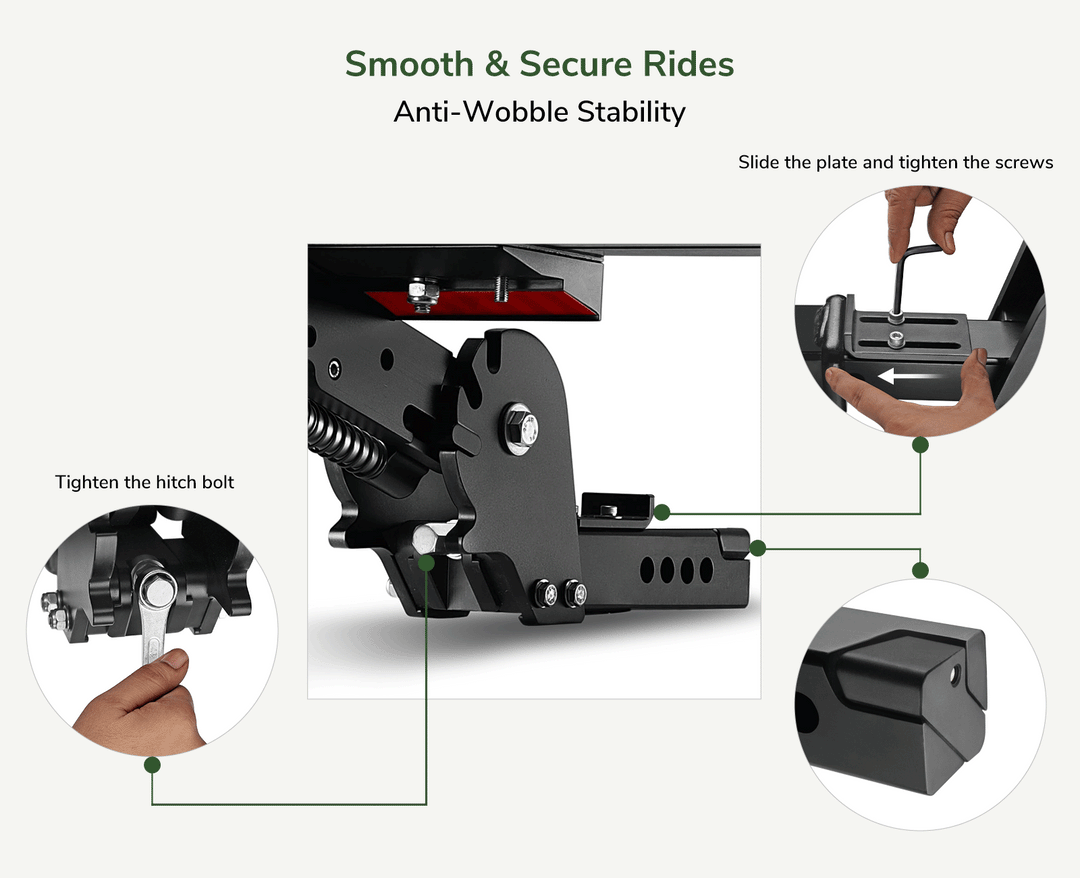 Smooth & Secure Rides

Anti-Wobble Stability

Slide the plate and tighten the screws

Tighten the hitch bolt