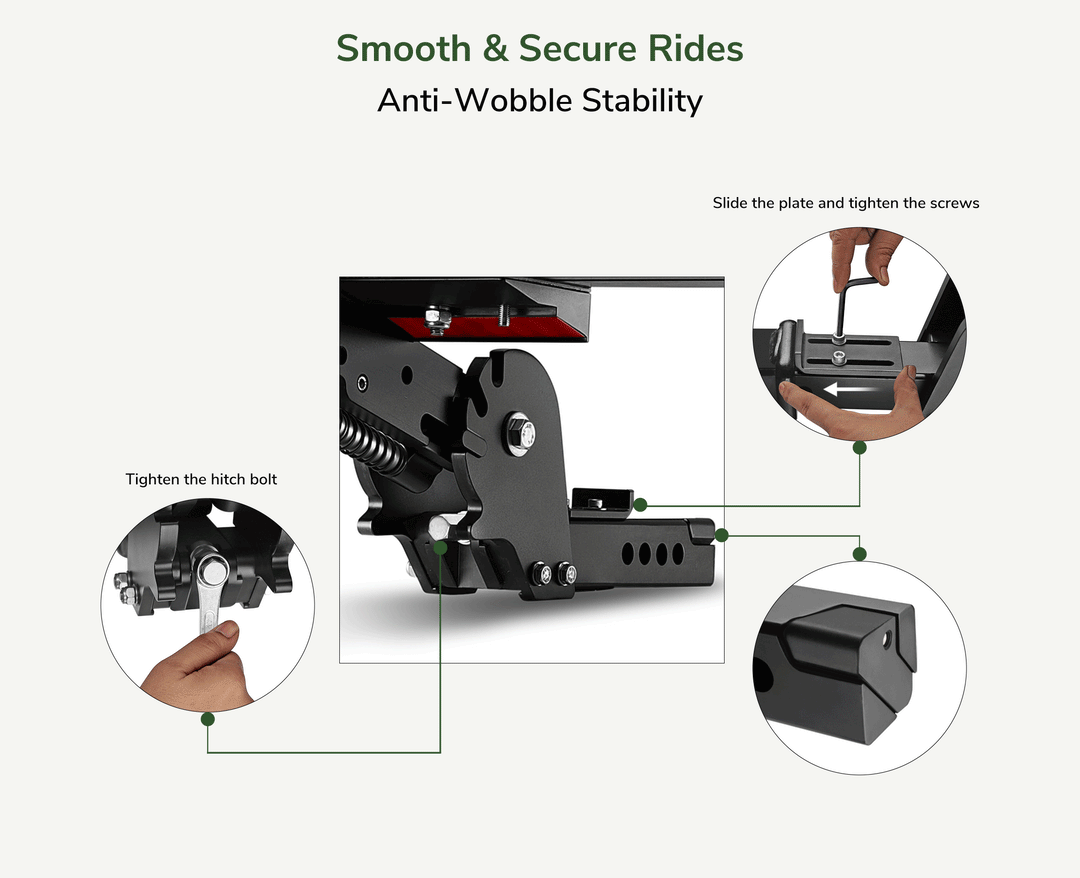 Smooth & Secure Rides
Anti-Wobble Stability

Slide the plate and tighten the screws

Tighten the hitch bolt