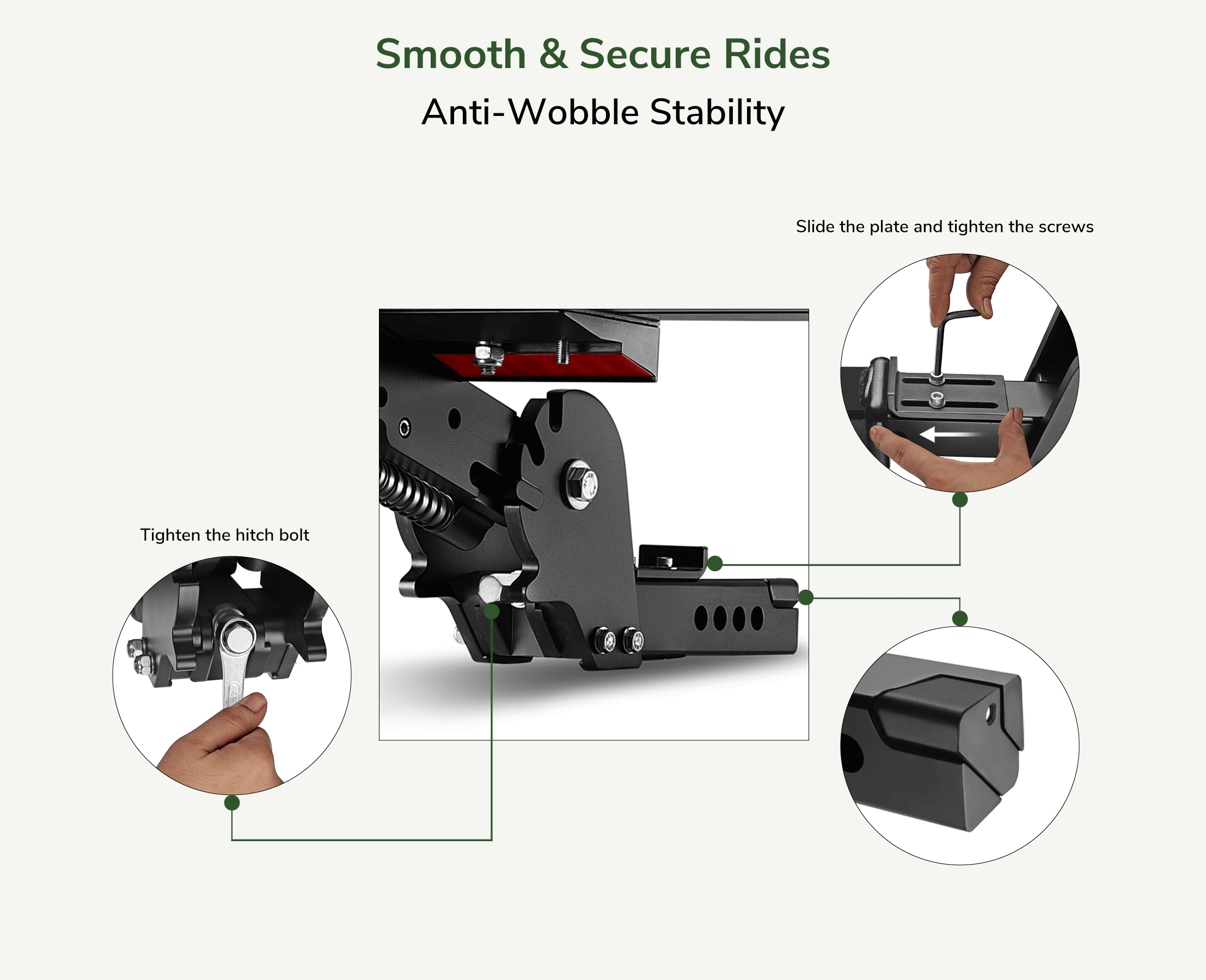 Smooth & Secure Rides

Anti-Wobble Stability

Slide the plate and tighten the screws

Tighten the hitch bolt